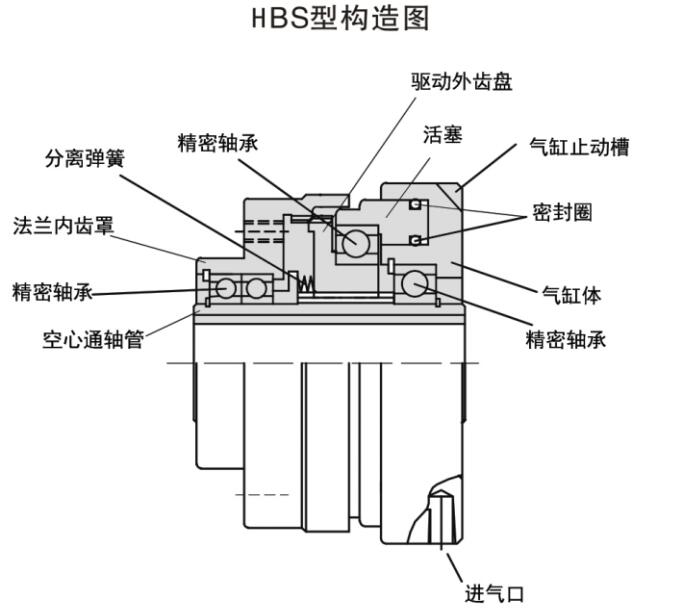 HBS型构造图

驱动外齿盘

活塞

精密轴承

气缸止动槽

分离弹簧

密封圈

法兰内齿罩

精密轴承

气缸体

空心通轴管

精密轴承

进气口